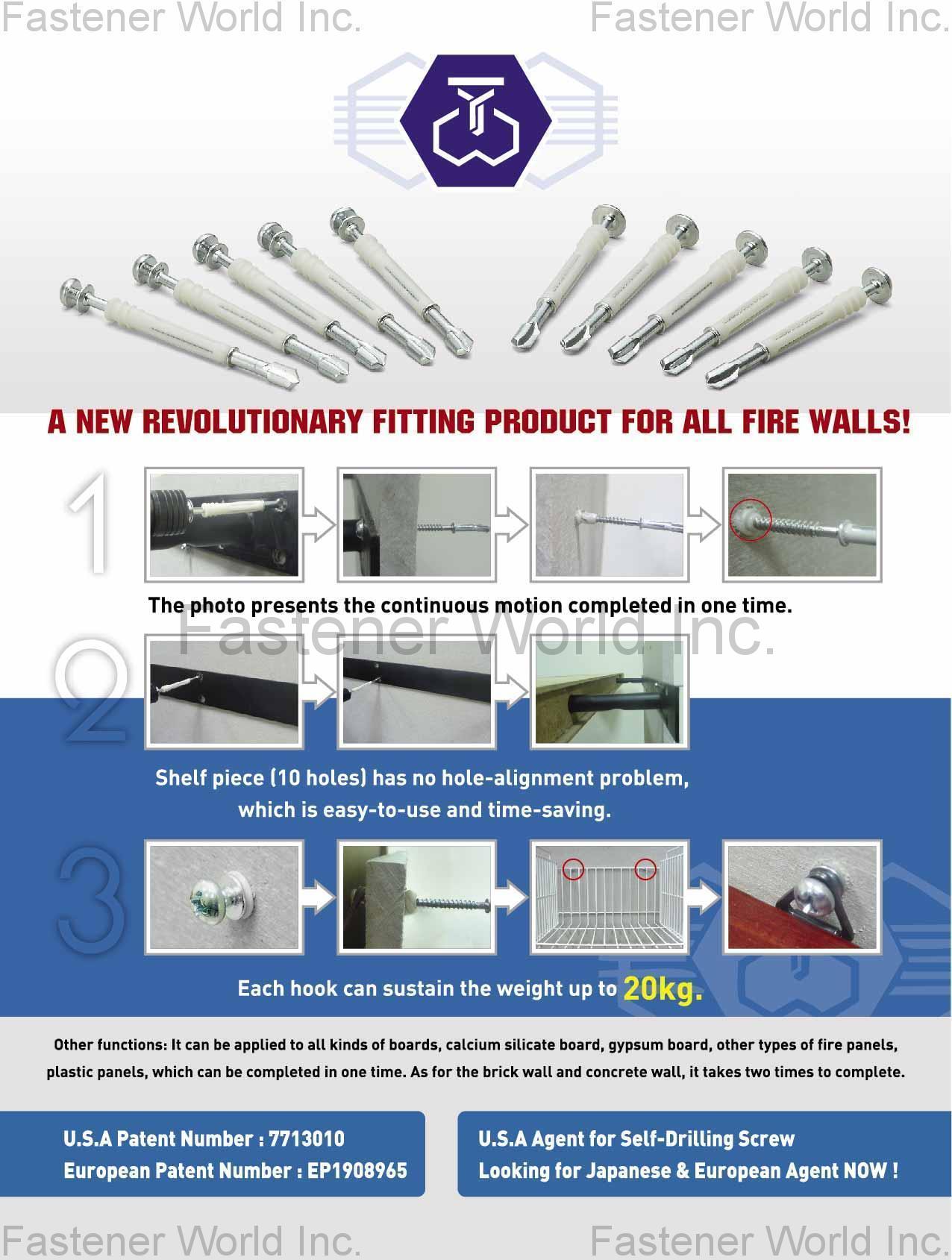 Fastener World Inc. Fastener World Inc.

A NEW REVOLUTIONARY FITTING PRODUCT FOR ALL FIRE WALLS!

1

The photo presents the continuous motion completed in one time.

Fastener World Inc.

2

Shelf piece (10 holes) has no hole-alignment problem, which is easy-to-use and time-saving.

3

Each hook can sustain the weight up to 20kg.

Other functions: It can be applied to all kinds of boards, calcium silicate board, gypsum board, other types of fire panels, plastic panels, which can be completed in one time. As for the brick wall and concrete wall, it takes two times to complete.

U.S.A Patent Number : 7713010
European Patent Number : EP1908965

U.S.A Agent for Self-Drilling Screw
Looking for Japanese & European Agent NOW !

Fastener World Inc. Fastener World Inc.