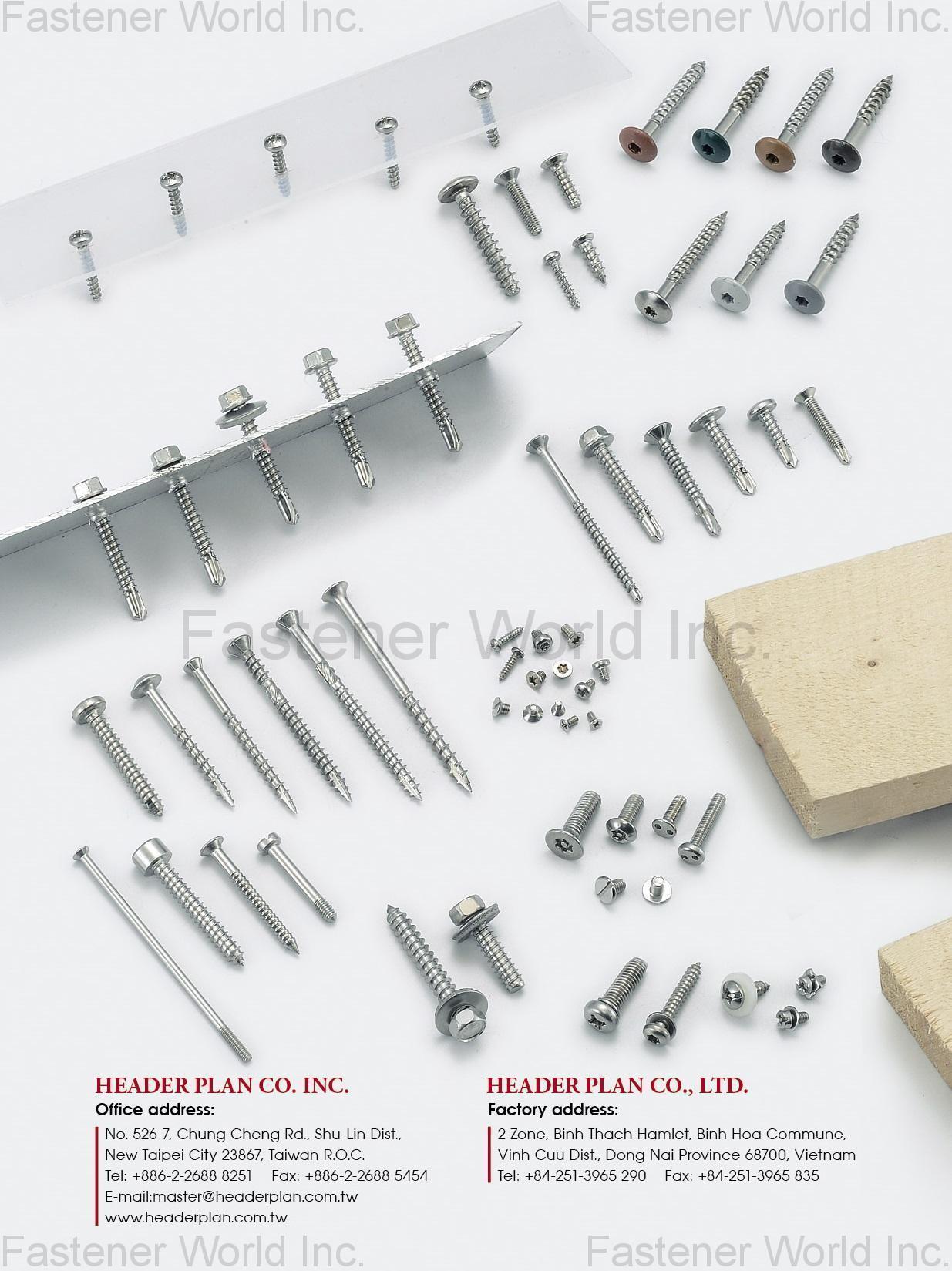 Fastener World Inc.    Fastener World Inc.

Fastener World Inc.

HEADER PLAN CO. INC.
Office address:
No. 526-7, Chung Cheng Rd., Shu-Lin Dist., New Taipei City 23867, Taiwan R.O.C.
Tel: +886-2-2688 8251    Fax: +886-2-2688 5454
E-mail:master@headerplan.com.tw
www.headerplan.com.tw

HEADER PLAN CO., LTD.
Factory address:
2 Zone, Binh Thach Hamlet, Binh Hoa Commune, Vinh Cuu Dist., Dong Nai Province 68700, Vietnam
Tel: +84-251-3965 290    Fax: +84-251-3965 835

Fastener World Inc.    Fastener World Inc.