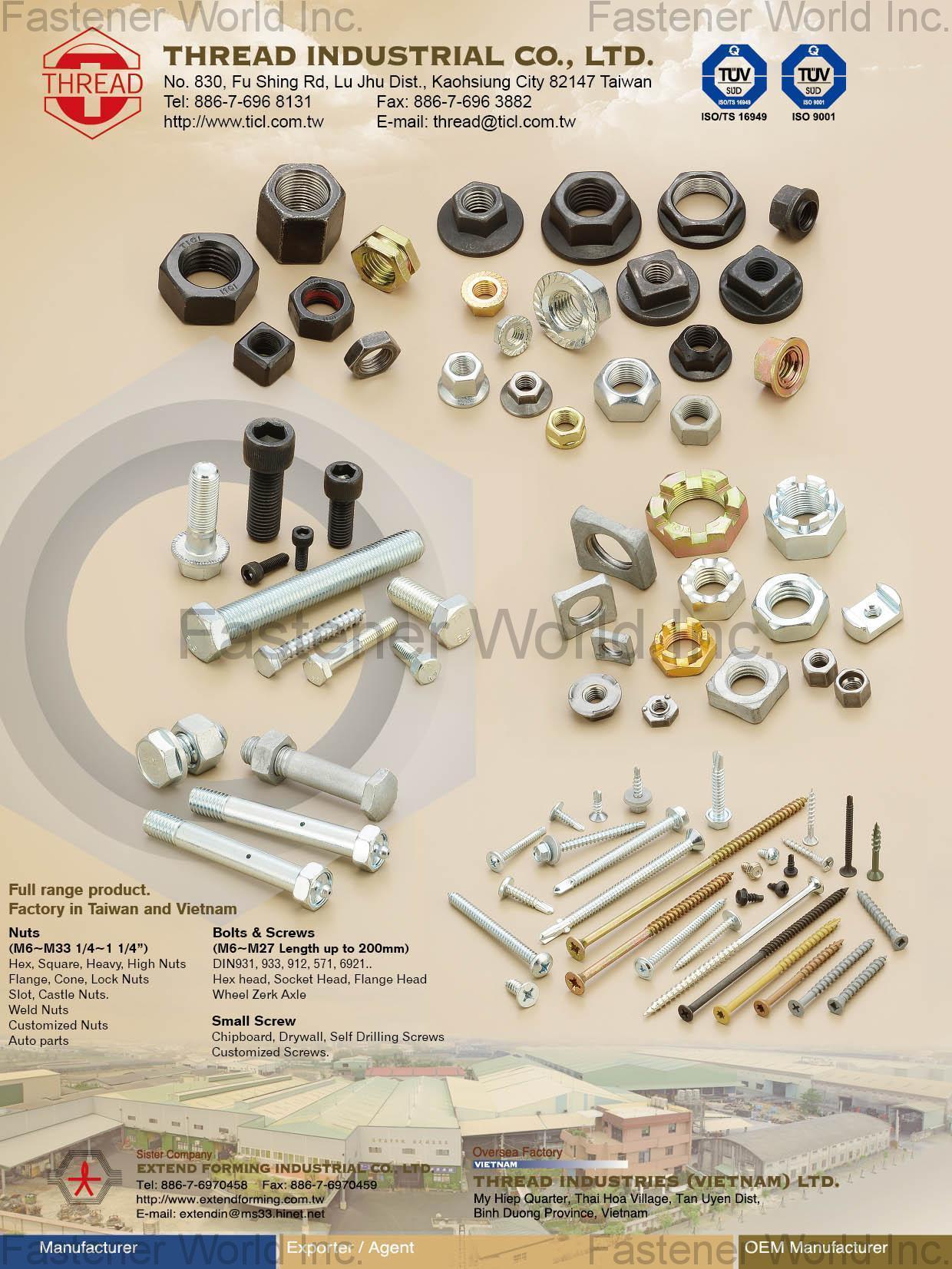 Fastener World Inc.

Fastener World Inc.

THREAD

THREAD INDUSTRIAL CO., LTD.

No. 830, Fu Shing Rd, Lu Jhu Dist., Kaohsiung City 82147 Taiwan
Tel: 886-7-696 8131 Fax: 886-7-696 3882
http://www.ticl.com.tw E-mail: thread@ticl.com.tw

TÜV SÜD ISO/TS 16949
ISO/TS 16949

TÜV SÜD ISO 9001
ISO 9001

Fastener World Inc.

Full range product.
Factory in Taiwan and Vietnam

Nuts
(M6~M33 1/4~1 1/4")
Hex, Square, Heavy, High Nuts
Flange, Cone, Lock Nuts
Slot, Castle Nuts.
Weld Nuts
Customized Nuts
Auto parts

Bolts & Screws
(M6~M27 Length up to 200mm)
DIN931, 933, 912, 571, 6921..
Hex head, Socket Head, Flange Head
Wheel Zerk Axle

Small Screw
Chipboard, Drywall, Self Drilling Screws
Customized Screws.

Sister Company
EXTEND FORMING INDUSTRIAL CO., LTD.
Tel: 886-7-6970458 Fax: 886-7-6970459
http://www.extendforming.com.tw
E-mail: extendin@ms33.hinet.net

Oversea Factory
VIETNAM
THREAD INDUSTRIES (VIETNAM) LTD.
My Hiep Quarter, Thai Hoa Village, Tan Uyen Dist,
Binh Duong Province, Vietnam

Manufacturer
Exporter / Agent
OEM Manufacturer

Fastener World Inc.

Fastener World Inc.