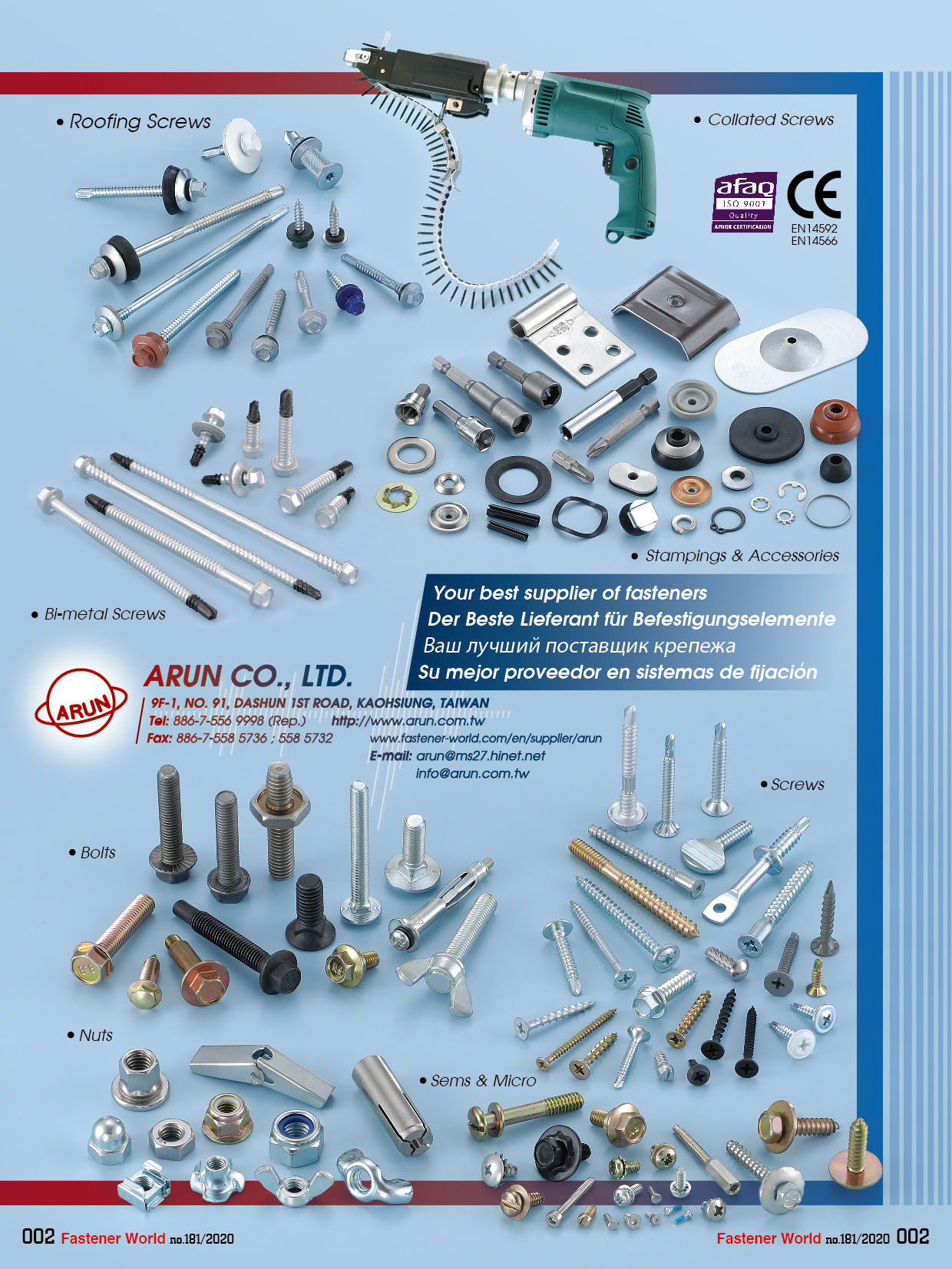 • Roofing Screws

• Collated Screws

afaq
ISO 9001
Quality
AFNOR CERTIFICATION

CE
EN14592
EN14566

• Stampings & Accessories

• Bi-metal Screws

Your best supplier of fasteners
Der Beste Lieferant für Befestigungselemente
Ваш лучший поставщик крепежа
Su mejor proveedor en sistemas de fijación

ARUN

ARUN CO., LTD.
9F-1, NO. 91, DASHUN 1ST ROAD, KAOHSIUNG, TAIWAN
Tel: 886-7-556 9998 (Rep.) http://www.arun.com.tw
Fax: 886-7-558 5736 ; 558 5732 www.fastener-world.com/en/supplier/arun
E-mail: arun@ms27.hinet.net
info@arun.com.tw

• Screws

• Bolts

• Nuts

• Sems & Micro

002 Fastener World no.181/2020

Fastener World no.181/2020 002