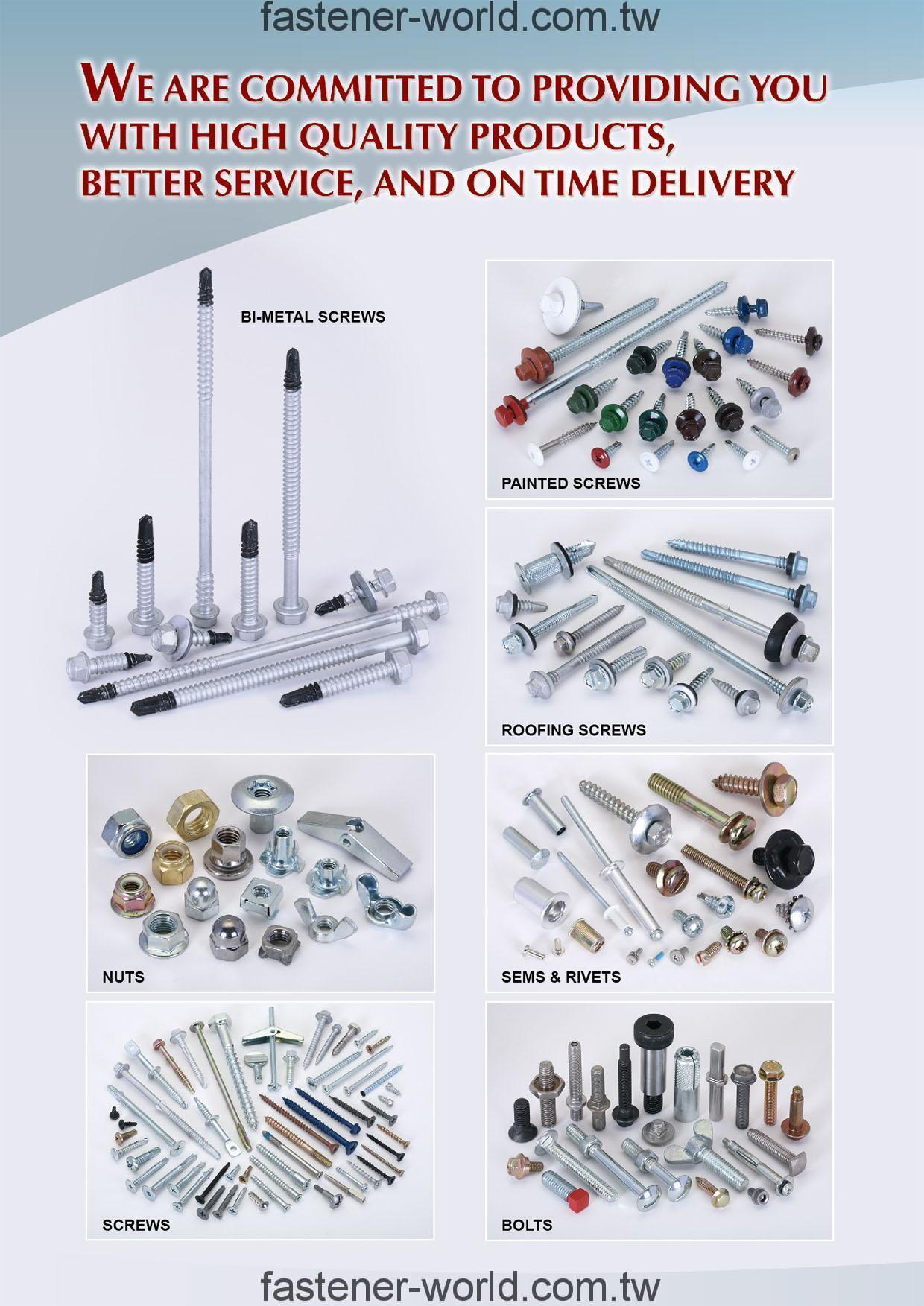 fastener-world.com.tw

WE ARE COMMITTED TO PROVIDING YOU WITH HIGH QUALITY PRODUCTS, BETTER SERVICE, AND ON TIME DELIVERY

BI-METAL SCREWS

PAINTED SCREWS

ROOFING SCREWS

NUTS

SEMS & RIVETS

SCREWS

BOLTS

fastener-world.com.tw